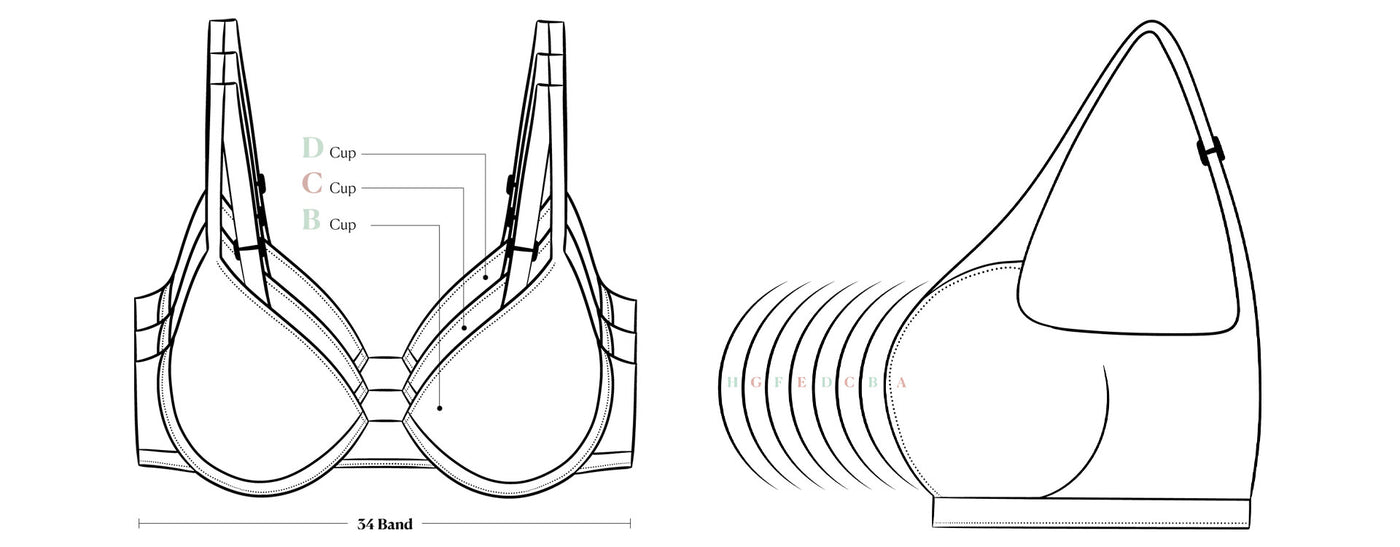 D Cup
C Cup
B Cup

34 Band

H G F E D C B A